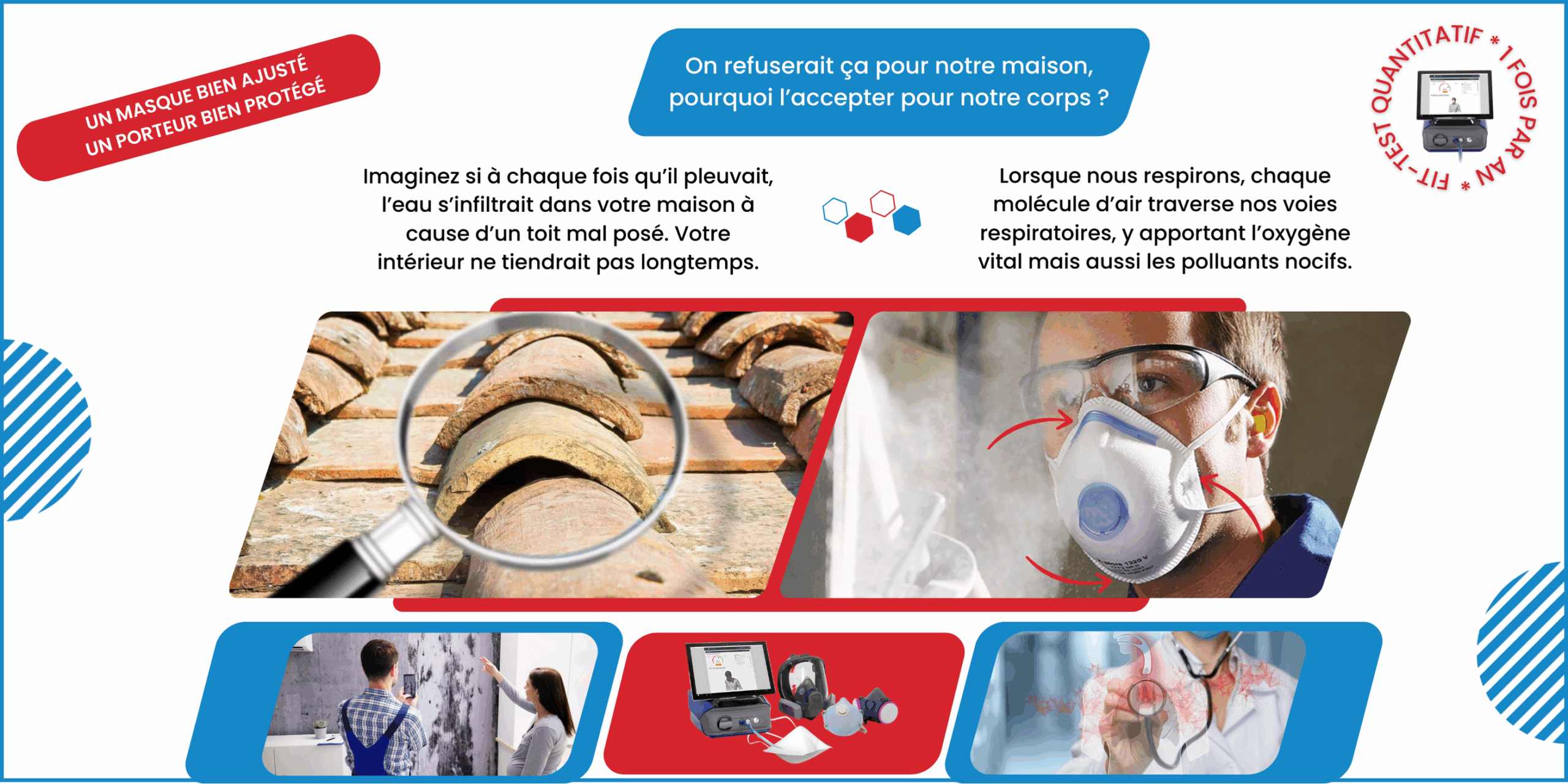 UN MASQUE BIEN AJUSTÉ
UN PORTEUR BIEN PROTÉGÉ

On refuserait ça pour notre maison, pourquoi l'accepter pour notre corps ?

FIT-TEST QUANTITATIF * 1 FOIS PAR AN *

Imaginez si à chaque fois qu'il pleuvait, l'eau s'infiltrait dans votre maison à cause d'un toit mal posé. Votre intérieur ne tiendrait pas longtemps.

Lorsque nous respirons, chaque molécule d'air traverse nos voies respiratoires, y apportant l'oxygène vital mais aussi les polluants nocifs.